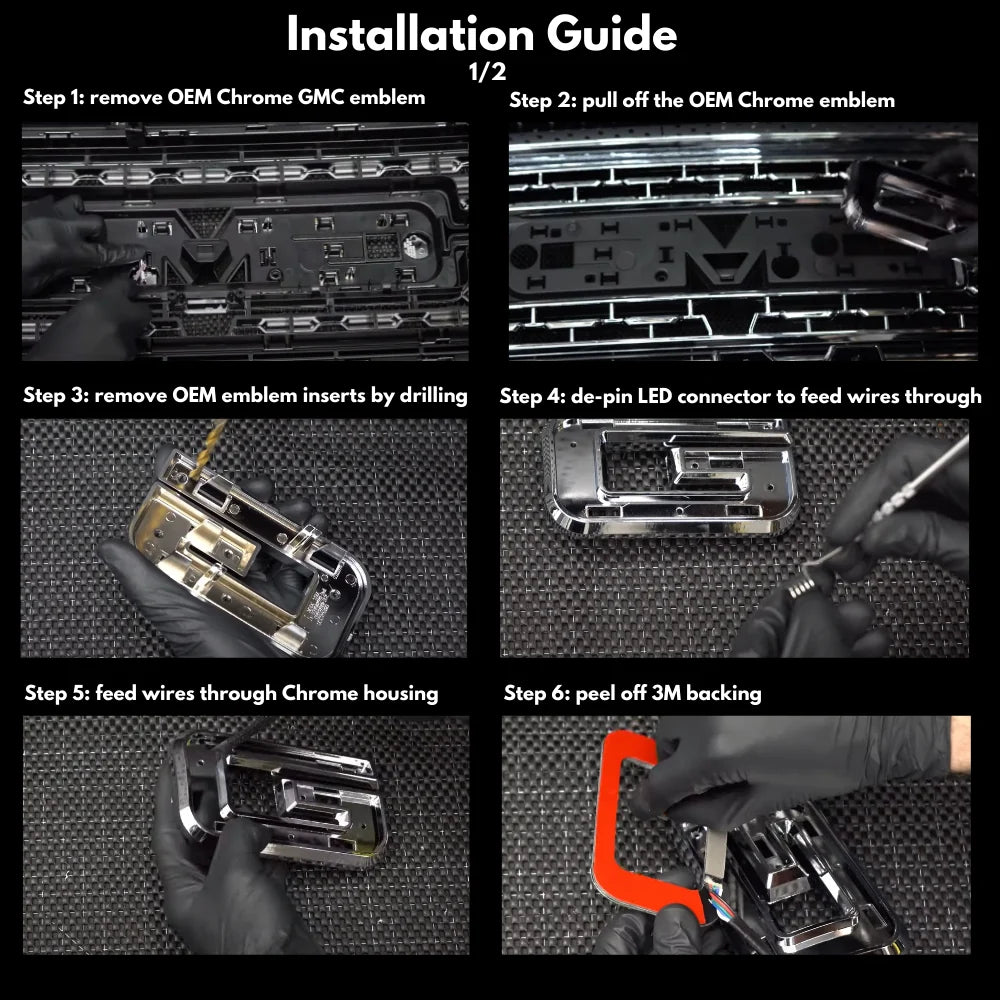 Installation Guide
1/2

Step 1: remove OEM Chrome GMC emblem

Step 2: pull off the OEM Chrome emblem

Step 3: remove OEM emblem inserts by drilling

Step 4: de-pin LED connector to feed wires through

Step 5: feed wires through Chrome housing

Step 6: peel off 3M backing